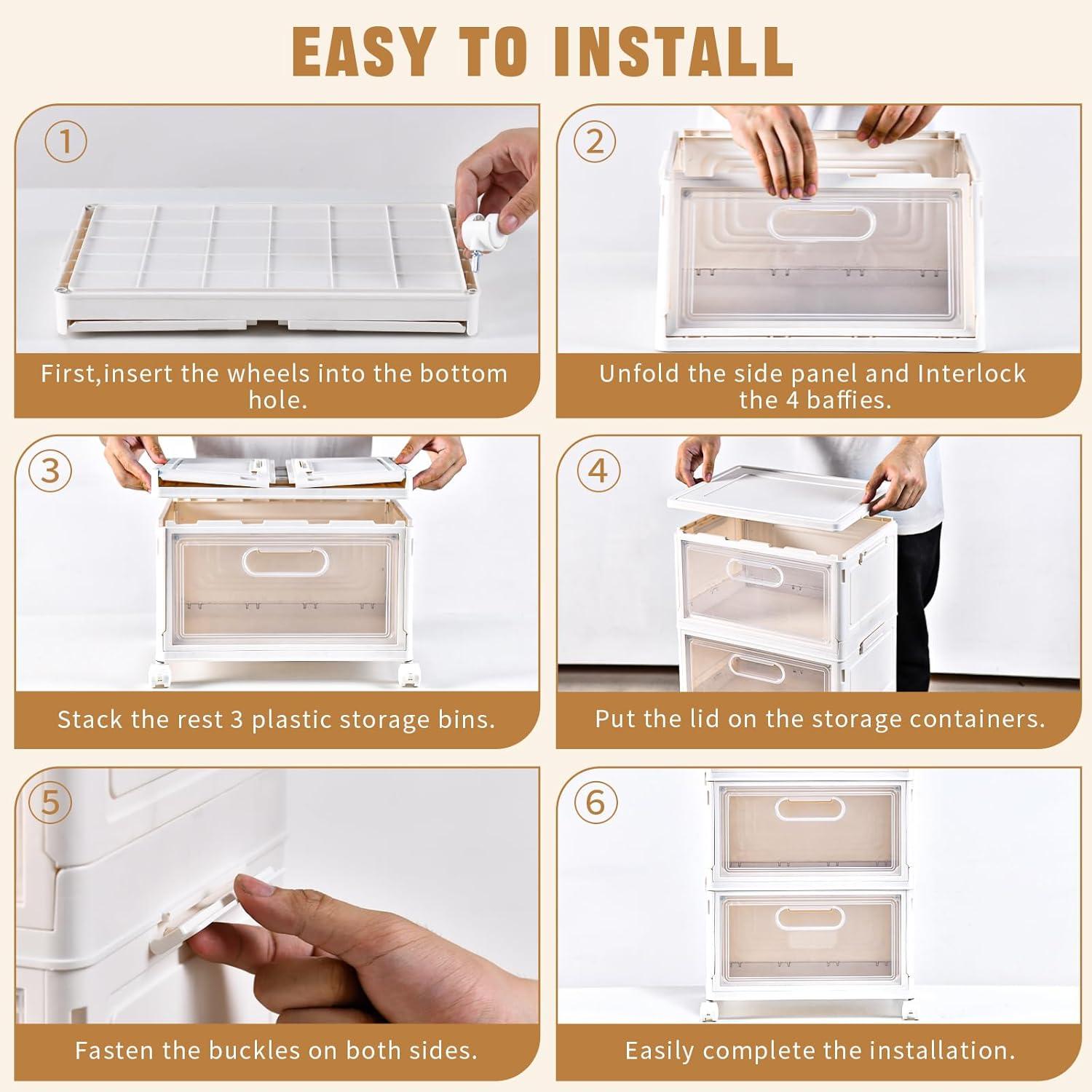 EASY TO INSTALL

①

First,insert the wheels into the bottom hole.

②

Unfold the side panel and Interlock the 4 baffies.

③

Stack the rest 3 plastic storage bins.

④

Put the lid on the storage containers.

⑤

Fasten the buckles on both sides.

⑥

Easily complete the installation.