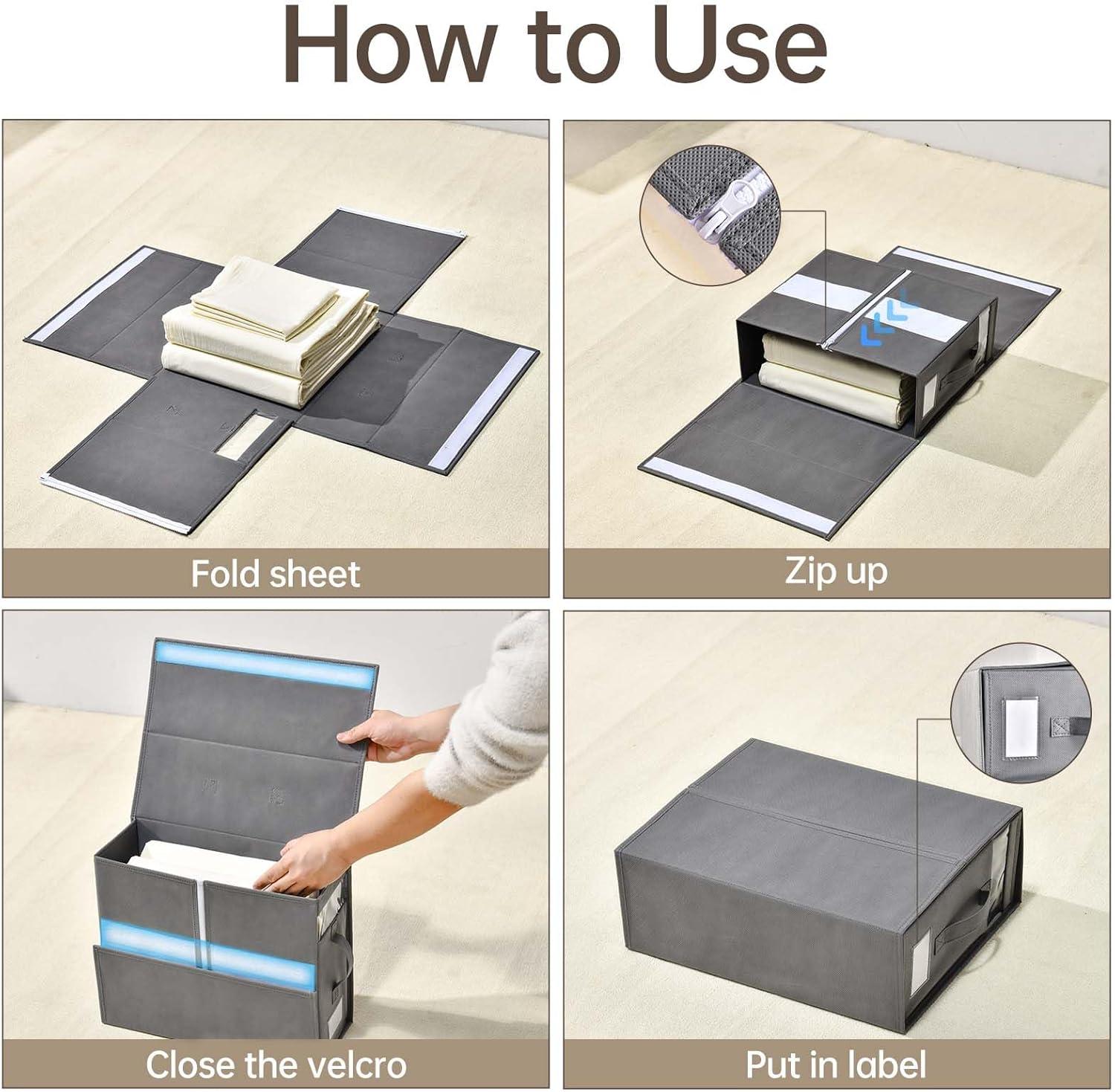 How to Use

Fold sheet

Zip up

Close the velcro

Put in label