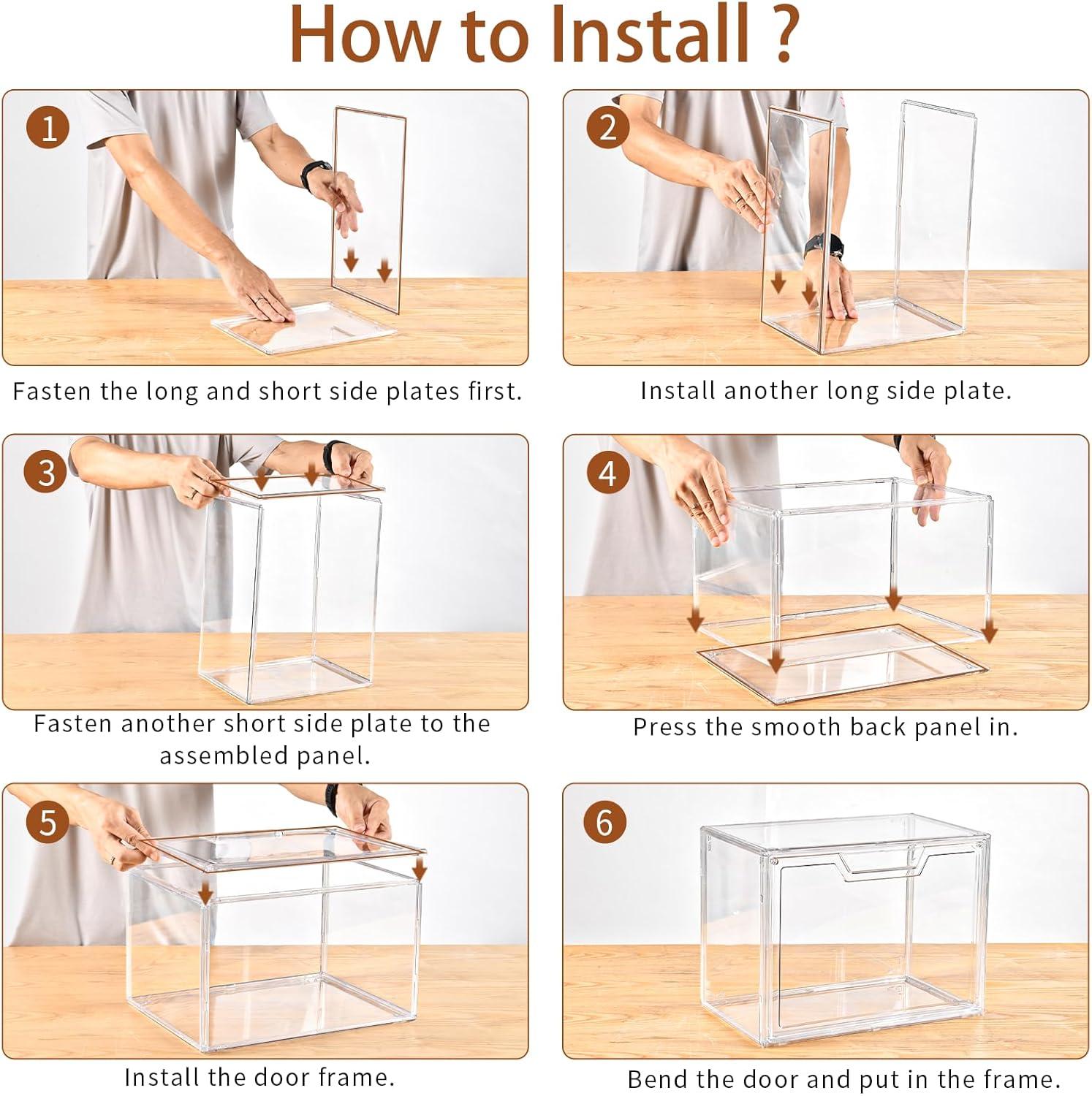 How to Install ?

1

Fasten the long and short side plates first.

2

Install another long side plate.

3

Fasten another short side plate to the assembled panel.

4

Press the smooth back panel in.

5

Install the door frame.

6

Bend the door and put in the frame.